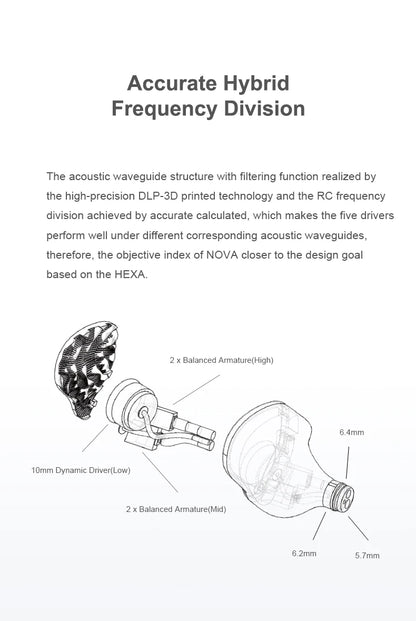 Accurate Hybrid
Frequency Division

The acoustic waveguide structure with filtering function realized by the high-precision DLP-3D printed technology and the RC frequency division achieved by accurate calculated, which makes the five drivers perform well under different corresponding acoustic waveguides, therefore, the objective index of NOVA closer to the design goal based on the HEXA.

2 x Balanced Armature(High)

6.4mm

10mm Dynamic Driver(Low)

2 x Balanced Armature(Mid)

6.2mm

5.7mm